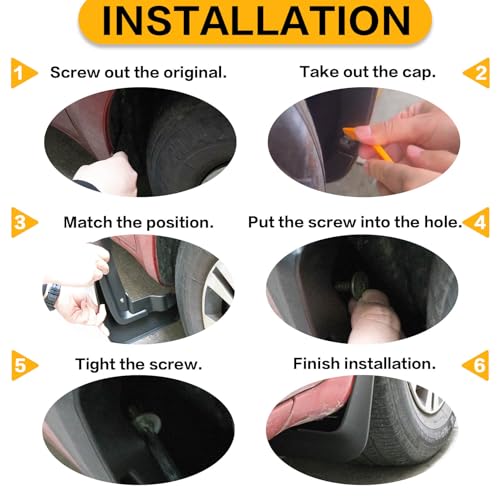 INSTALLATION

1 Screw out the original.

Take out the cap. 2

3 Match the position.

Put the screw into the hole. 4

5 Tight the screw.

Finish installation. 6