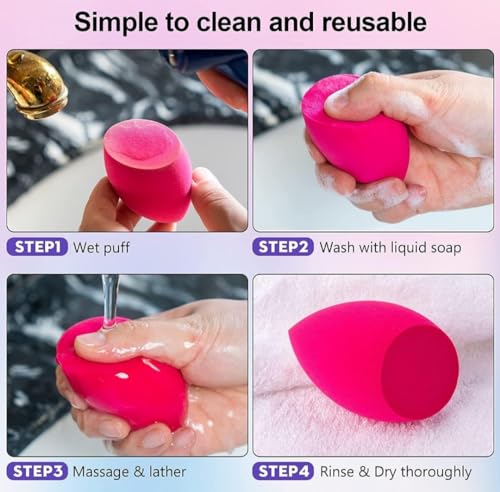 Simple to clean and reusable

STEP1 Wet puff

STEP2 Wash with liquid soap

STEP3 Massage & lather

STEP4 Rinse & Dry thoroughly