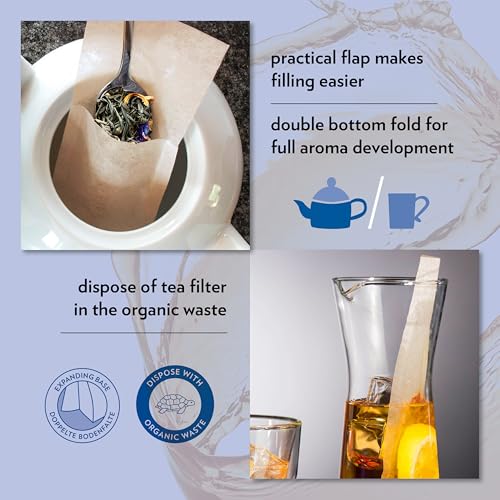 practical flap makes filling easier

double bottom fold for full aroma development

dispose of tea filter in the organic waste

EXPANDING BASE
DOPPELTE BODENFALTE

DISPOSE WITH
ORGANIC WASTE