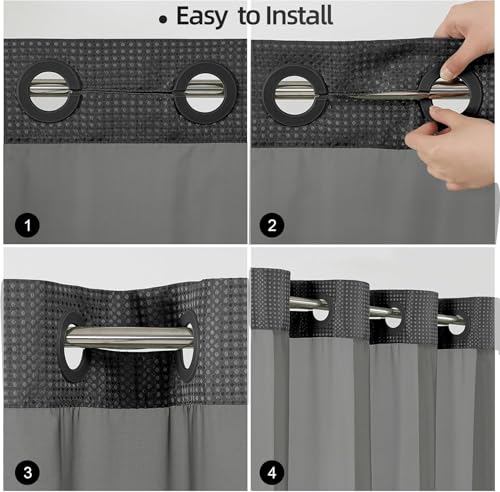 • Easy to Install

1

2

3

4