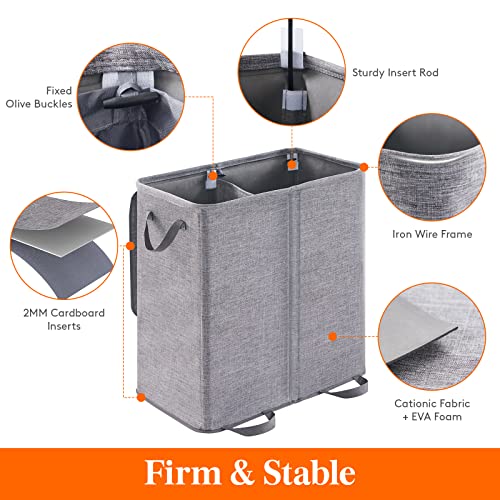 Fixed Olive Buckles

Sturdy Insert Rod

Iron Wire Frame

2MM Cardboard Inserts

Cationic Fabric + EVA Foam

Firm & Stable