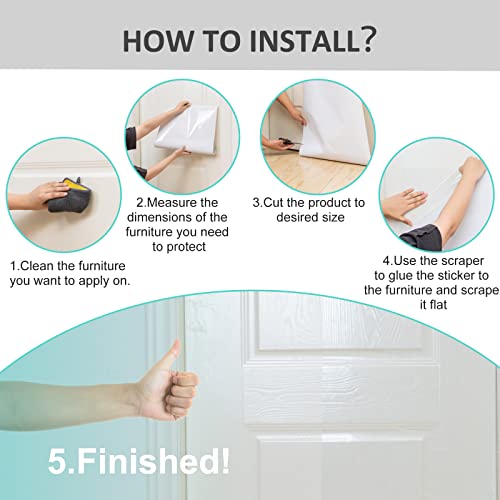 HOW TO INSTALL?

1.Clean the furniture you want to apply on.

2.Measure the dimensions of the furniture you need to protect

3.Cut the product to desired size

4.Use the scraper to glue the sticker to the furniture and scrape it flat

5.Finished!