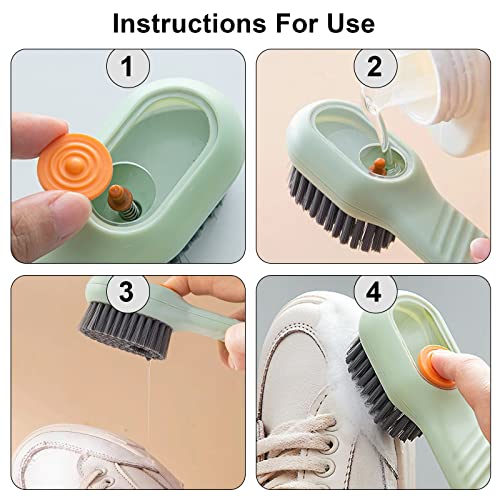 Instructions For Use

1

2

3

4