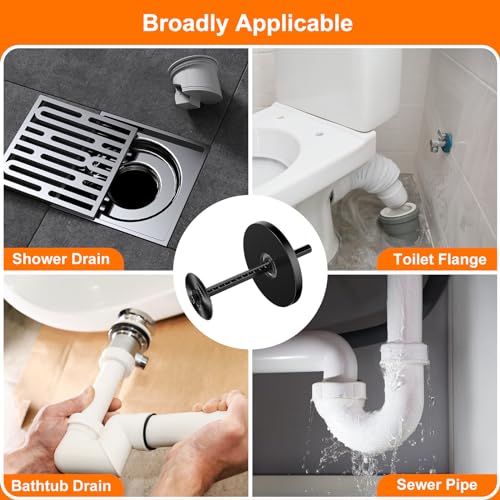 Broadly Applicable

Shower Drain

Toilet Flange

Bathtub Drain

Sewer Pipe