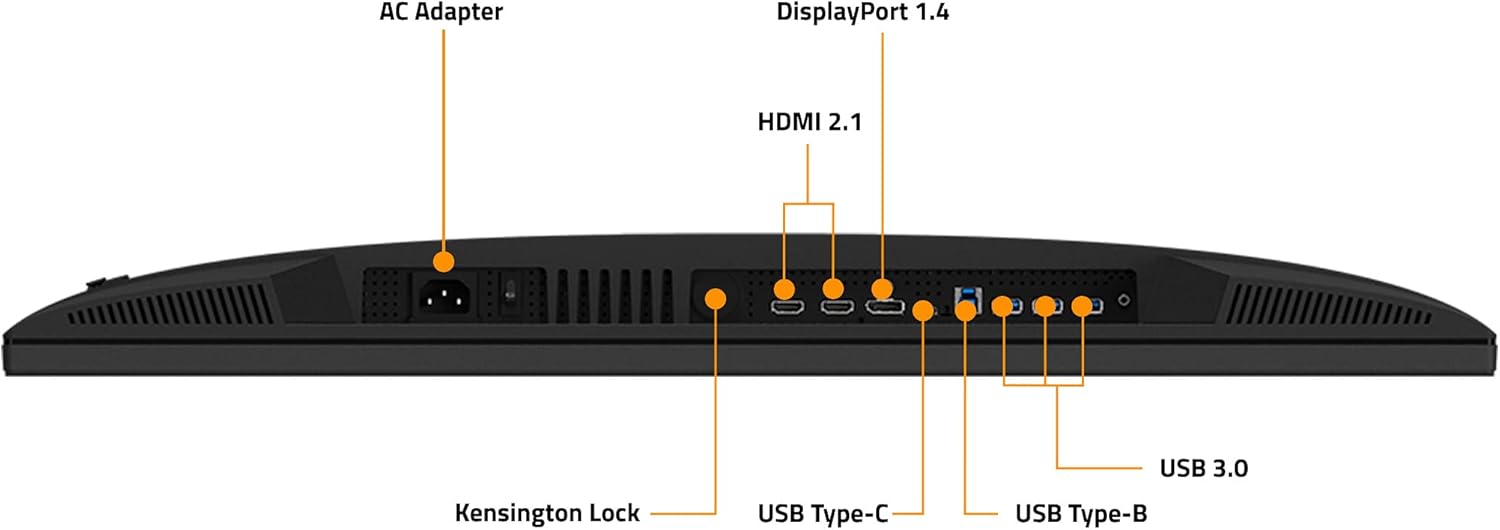 AC Adapter

DisplayPort 1.4

HDMI 2.1

USB 3.0

Kensington Lock

USB Type-C

USB Type-B