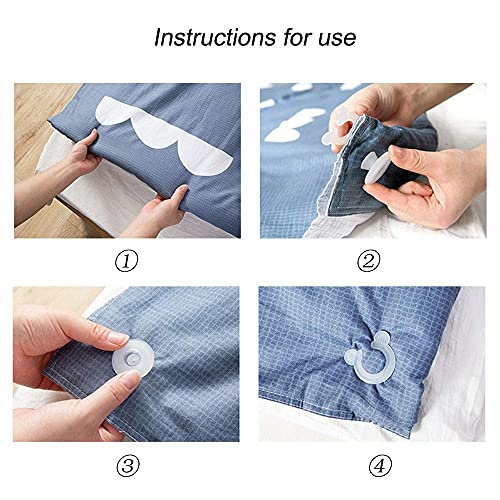 Instructions for use

①

②

③

④