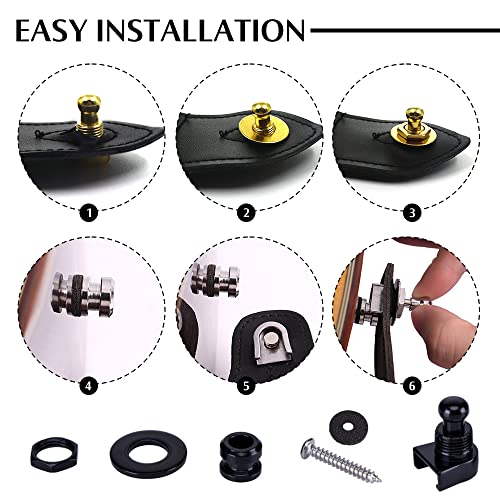 EASY INSTALLATION

1

2

3

4

5

6