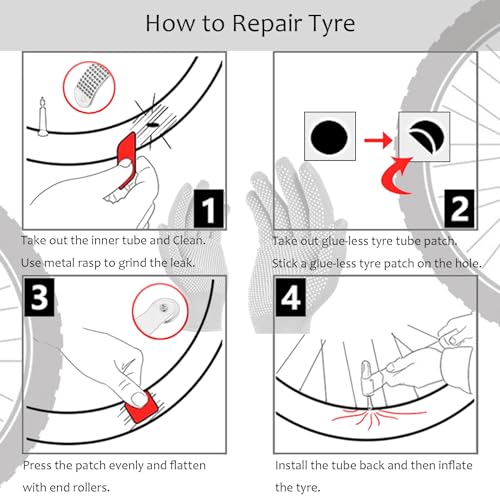 How to Repair Tyre

1

Take out the inner tube and Clean.
Use metal rasp to grind the leak.

2

Take out glue-less tyre tube patch.
Stick a glue-less tyre patch on the hole.

3

Press the patch evenly and flatten with end rollers.

4

Install the tube back and then inflate the tyre.