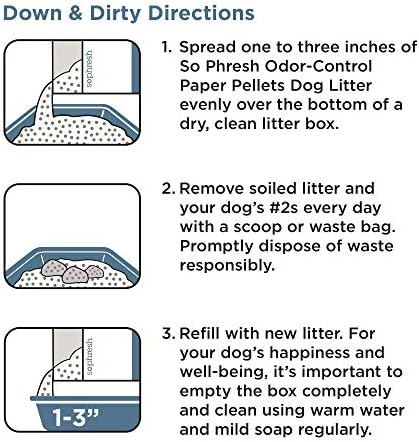 Down & Dirty Directions

sophresh

1. Spread one to three inches of So Phresh Odor-Control Paper Pellets Dog Litter evenly over the bottom of a dry, clean litter box.

2. Remove soiled litter and your dog's #2s every day with a scoop or waste bag. Promptly dispose of waste responsibly.

sophresh

1-3"

3. Refill with new litter. For your dog's happiness and well-being, it's important to empty the box completely and clean using warm water and mild soap regularly.