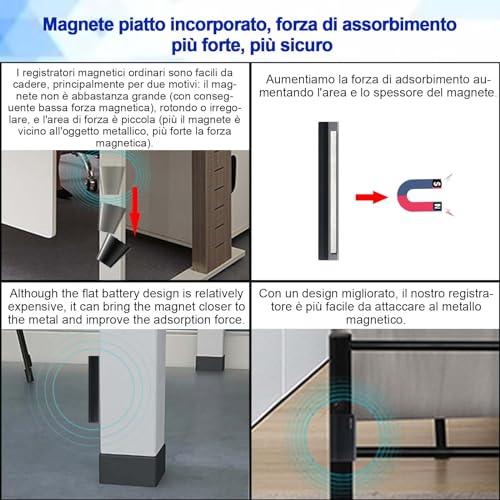 Magnete piatto incorporato, forza di assorbimento più forte, più sicuro

I registratori magnetici ordinari sono facili da cadere, principalmente per due motivi: il magnete non è abbastanza grande (con conseguente bassa forza magnetica), rotondo o irregolare, e l'area di forza è piccola (più il magnete è vicino all'oggetto metallico, più forte la forza magnetica).

Aumentiamo la forza di adsorbimento aumentando l'area e lo spessore del magnete.

S

N

Although the flat battery design is relatively expensive, it can bring the magnet closer to the metal and improve the adsorption force.

Con un design migliorato, il nostro registratore è più facile da attaccare al metallo magnetico.