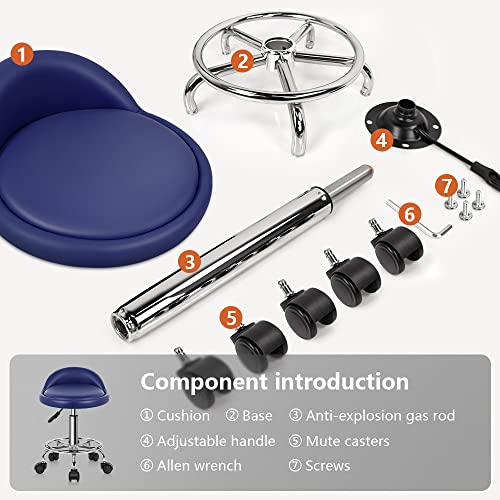 1
2
4
7
6
3
5

Component introduction
① Cushion ② Base ③ Anti-explosion gas rod
④ Adjustable handle ⑤ Mute casters
⑥ Allen wrench ⑦ Screws