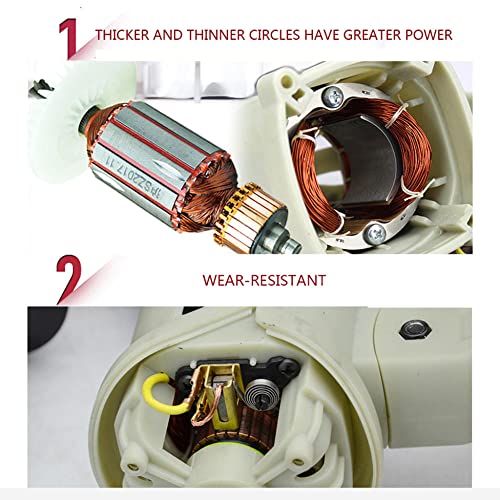 1 THICKER AND THINNER CIRCLES HAVE GREATER POWER

JRSZ2017-11

2 WEAR-RESISTANT