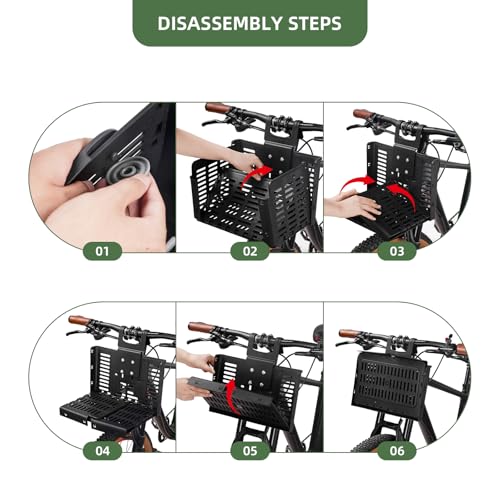 DISASSEMBLY STEPS

01

02

03

04

05

06