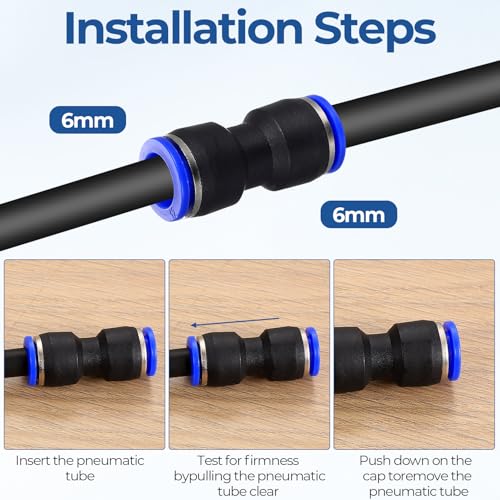 Installation Steps

6mm

6mm

Insert the pneumatic tube

Test for firmness bypulling the pneumatic tube clear

Push down on the cap toremove the pneumatic tube