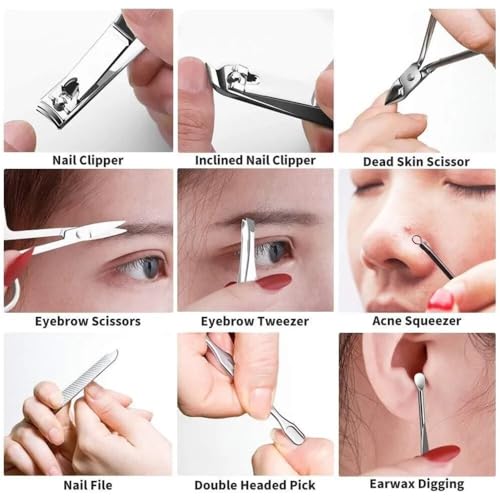 Nail Clipper

Inclined Nail Clipper

Dead Skin Scissor

Eyebrow Scissors

Eyebrow Tweezer

Acne Squeezer

Nail File

Double Headed Pick

Earwax Digging