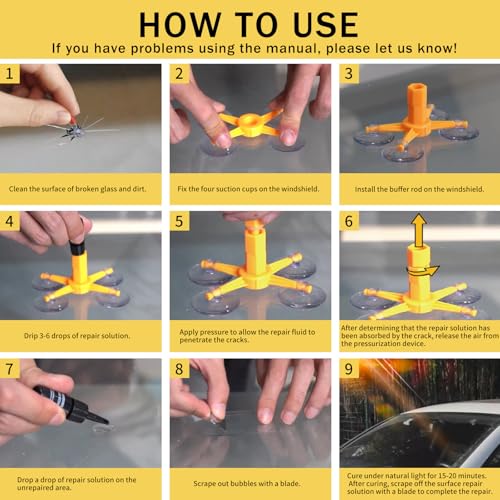 HOW TO USE
If you have problems using the manual, please let us know!

1
Clean the surface of broken glass and dirt.

2
Fix the four suction cups on the windshield.

3
Install the buffer rod on the windshield.

4
Drip 3-6 drops of repair solution.

5
Apply pressure to allow the repair fluid to penetrate the cracks.

6
After determining that the repair solution has been absorbed by the crack, release the air from the pressurization device.

7
Drop a drop of repair solution on the unrepaired area.

8
Scrape out bubbles with a blade.

9
Cure under natural light for 15-20 minutes. After curing, scrape off the surface repair solution with a blade to complete the repair.