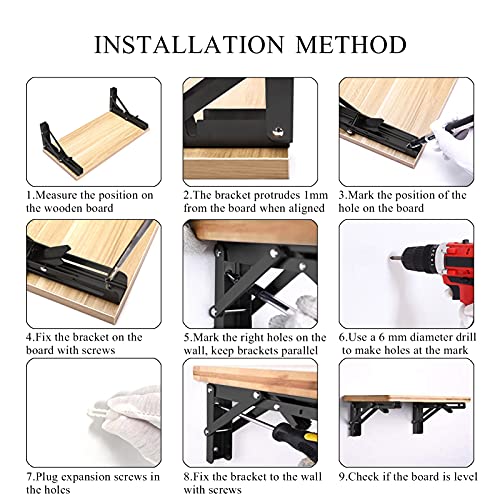 INSTALLATION METHOD

1.Measure the position on the wooden board

2.The bracket protrudes 1mm from the board when aligned

3.Mark the position of the hole on the board

4.Fix the bracket on the board with screws

5.Mark the right holes on the wall, keep brackets parallel

6.Use a 6 mm diameter drill to make holes at the mark

7.Plug expansion screws in the holes

8.Fix the bracket to the wall with screws

9.Check if the board is level