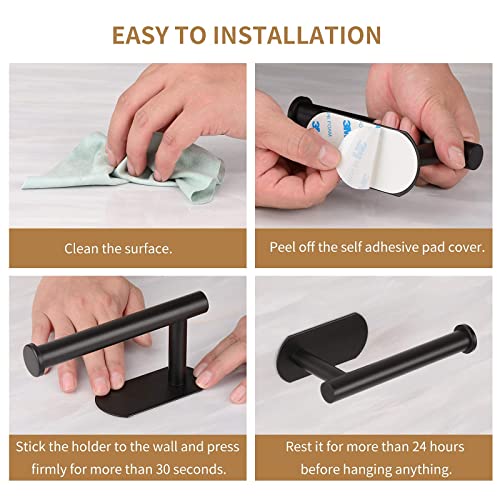 EASY TO INSTALLATION

3M

Clean the surface.

Peel off the self adhesive pad cover.

Stick the holder to the wall and press firmly for more than 30 seconds.

Rest it for more than 24 hours before hanging anything.