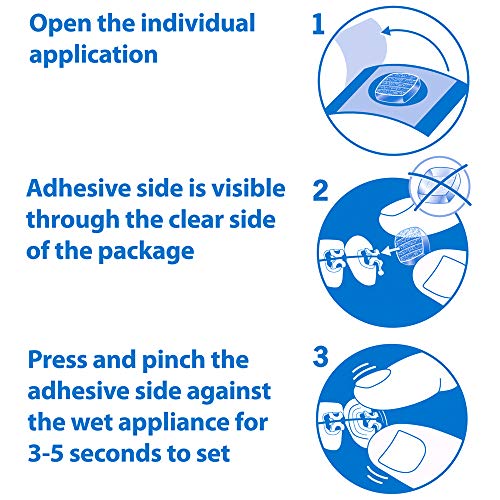 Open the individual application

1

Adhesive side is visible through the clear side of the package

2

Press and pinch the adhesive side against the wet appliance for 3-5 seconds to set

3