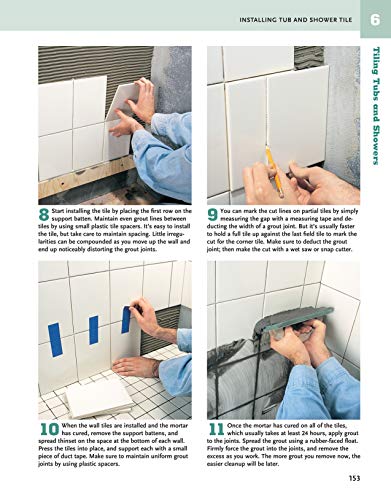 INSTALLING TUB AND SHOWER TILE

6

Tiling Tubs and Showers

8 Start installing the tile by placing the first row on the support batten. Maintain even grout lines between tiles by using small plastic tile spacers. It's easy to install the tile, but take care to maintain spacing. Little irregularities can be compounded as you move up the wall and end up noticeably distorting the grout joints.

9 You can mark the cut lines on partial tiles by simply measuring the gap with a measuring tape and deducting the width of a grout joint. But it's usually faster to hold a full tile up against the last field tile to mark the cut for the corner tile. Make sure to deduct the grout joint; then make the cut with a wet saw or snap cutter.

10 When the wall tiles are installed and the mortar has cured, remove the support battens, and spread thinset on the space at the bottom of each wall. Press the tiles into place, and support each with a small piece of duct tape. Make sure to maintain uniform grout joints by using plastic spacers.

11 Once the mortar has cured on all of the tiles, which usually takes at least 24 hours, apply grout to the joints. Spread the grout using a rubber-faced float. Firmly force the grout into the joints, and remove the excess as you work. The more grout you remove now, the easier cleanup will be later.

153