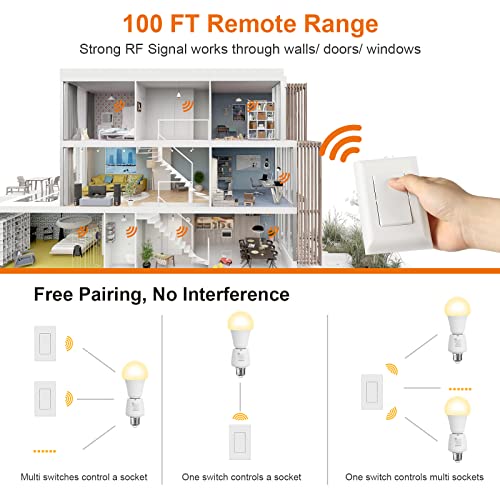 100 FT Remote Range
Strong RF Signal works through walls/ doors/ windows

Free Pairing, No Interference

Multi switches control a socket

One switch controls a socket

One switch controls multi sockets