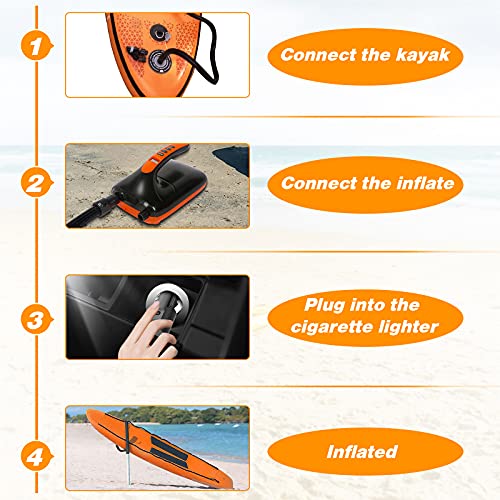 1
Connect the kayak

2
Connect the inflate

3
Plug into the cigarette lighter

4
Inflated