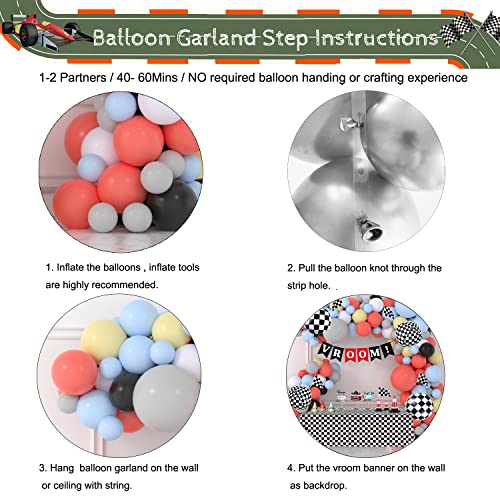 Balloon Garland Step Instructions

1-2 Partners / 40- 60Mins / NO required balloon handing or crafting experience

1. Inflate the balloons , inflate tools are highly recommended.

2. Pull the balloon knot through the strip hole. .

VROOM!

3. Hang balloon garland on the wall or ceiling with string.

4. Put the vroom banner on the wall as backdrop.