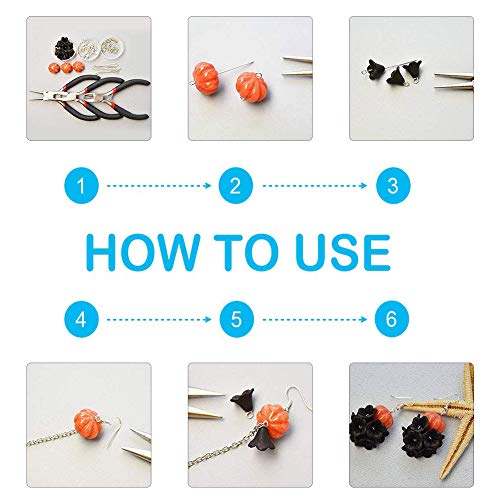 1 2 3

HOW TO USE

4 5 6