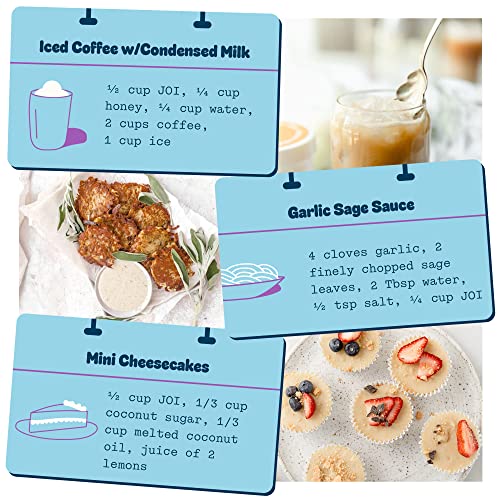 Iced Coffee w/Condensed Milk

½ cup JOI, ¼ cup honey, ¼ cup water, 2 cups coffee, 1 cup ice

Garlic Sage Sauce

4 cloves garlic, 2 finely chopped sage leaves, 2 Tbsp water, ½ tsp salt, ¼ cup JOI

Mini Cheesecakes

½ cup JOI, 1/3 cup coconut sugar, 1/3 cup melted coconut oil, juice of 2 lemons