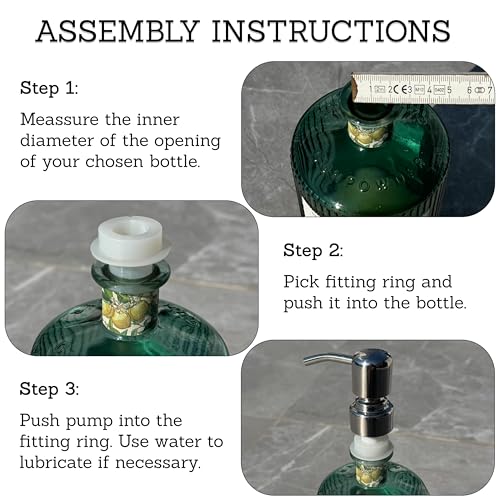 ASSEMBLY INSTRUCTIONS

Step 1:

Meassure the inner diameter of the opening of your chosen bottle.

1 2 CE 3 4 5 6 7

Step 2:

Pick fitting ring and push it into the bottle.

Step 3:

Push pump into the fitting ring. Use water to lubricate if necessary.