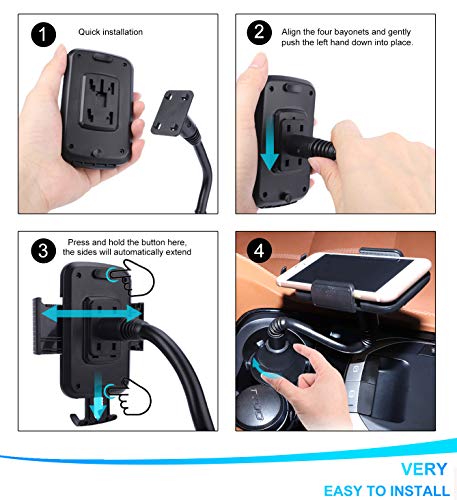 1 Quick installation

2 Align the four bayonets and gently push the left hand down into place.

3 Press and hold the button here, the sides will automatically extend

4

VERY
EASY TO INSTALL