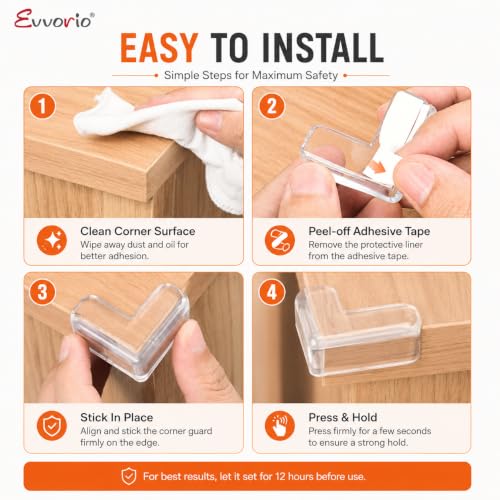 Evvorio®

EASY TO INSTALL

Simple Steps for Maximum Safety

1

Clean Corner Surface
Wipe away dust and oil for better adhesion.

2

Peel-off Adhesive Tape
Remove the protective liner from the adhesive tape.

3

Stick In Place
Align and stick the corner guard firmly on the edge.

4

Press & Hold
Press firmly for a few seconds to ensure a strong hold.

For best results, let it set for 12 hours before use.