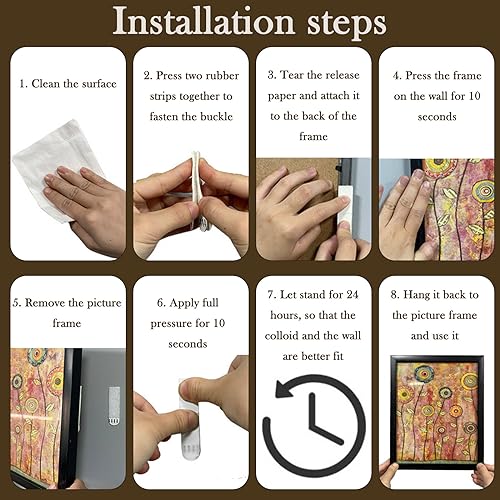 Installation steps

1. Clean the surface

2. Press two rubber strips together to fasten the buckle

3. Tear the release paper and attach it to the back of the frame

4. Press the frame on the wall for 10 seconds

5. Remove the picture frame

6. Apply full pressure for 10 seconds

7. Let stand for 24 hours, so that the colloid and the wall are better fit

8. Hang it back to the picture frame and use it