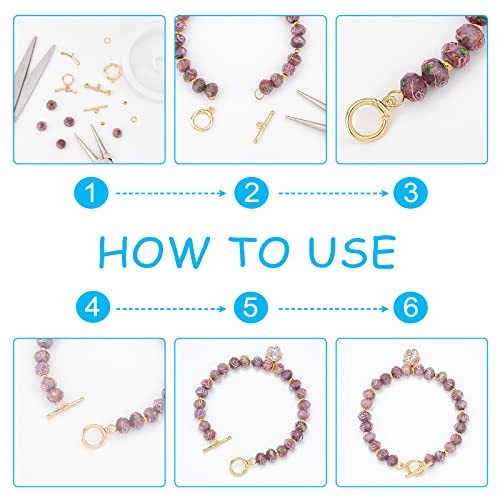 1
2
3
HOW TO USE
4
5
6