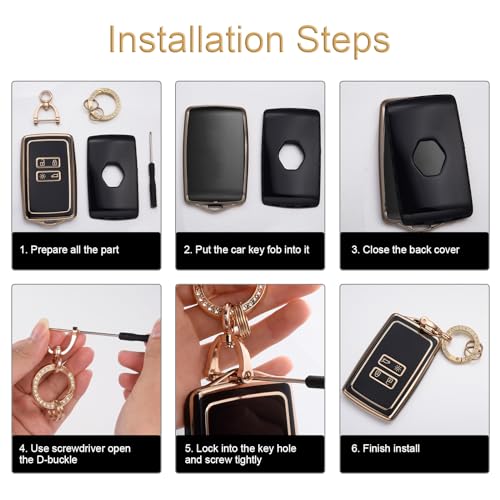 Installation Steps

1. Prepare all the part

2. Put the car key fob into it

3. Close the back cover

4. Use screwdriver open the D-buckle

5. Lock into the key hole and screw tightly

6. Finish install