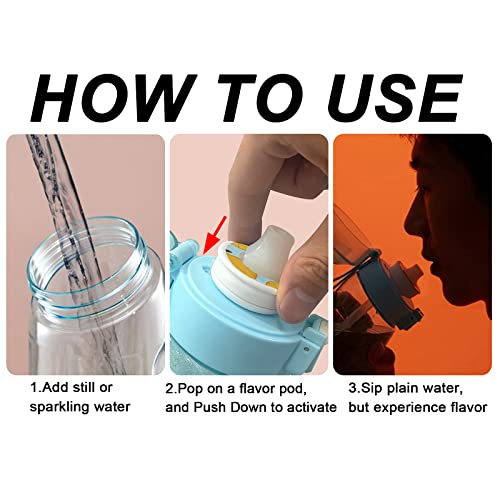 HOW TO USE

1.Add still or sparkling water

2.Pop on a flavor pod, and Push Down to activate

3.Sip plain water, but experience flavor