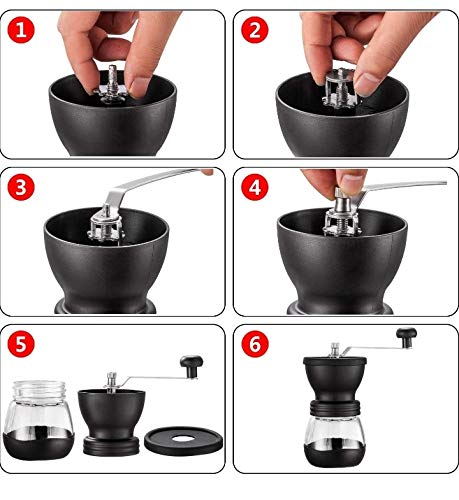 1

2

3

4

5

6