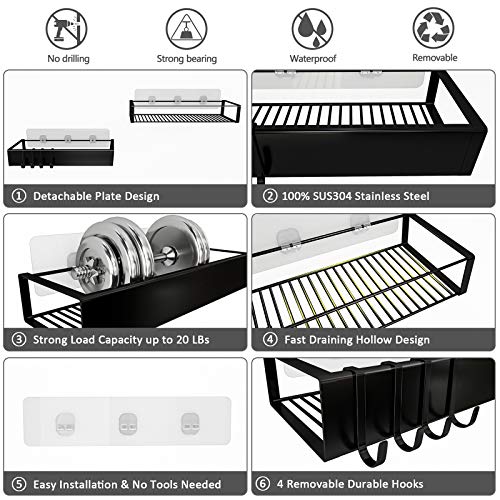 No drilling

Strong bearing

Waterproof

Removable

① Detachable Plate Design

② 100% SUS304 Stainless Steel

③ Strong Load Capacity up to 20 LBs

④ Fast Draining Hollow Design

⑤ Easy Installation & No Tools Needed

⑥ 4 Removable Durable Hooks