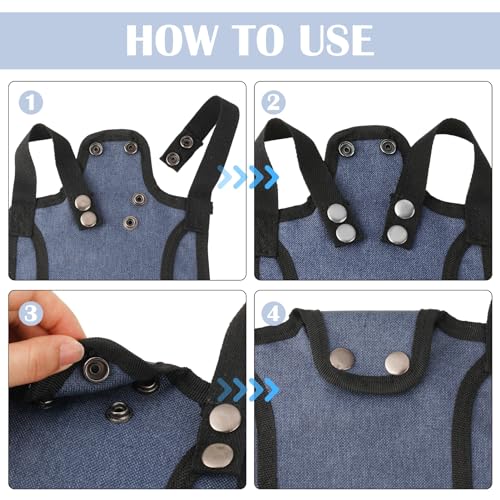 HOW TO USE

1

2

3

4