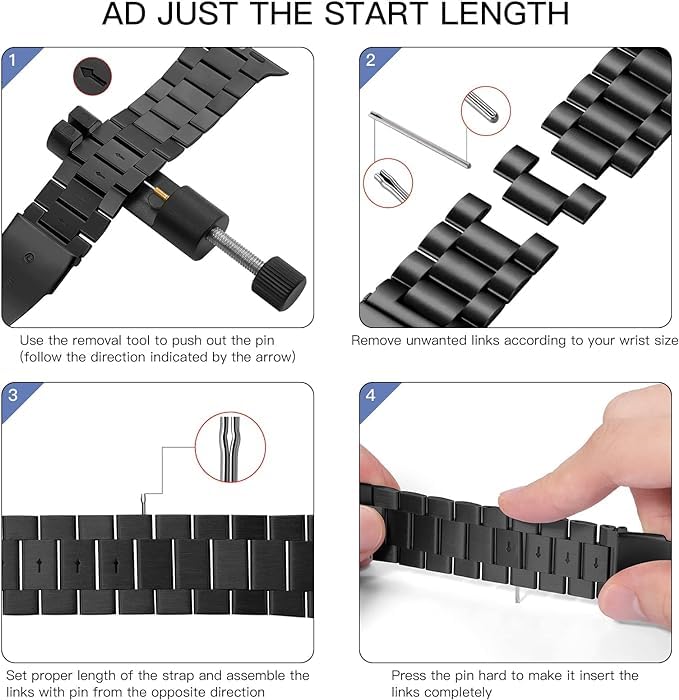 AD JUST THE START LENGTH

1

Use the removal tool to push out the pin (follow the direction indicated by the arrow)

2

Remove unwanted links according to your wrist size

3

Set proper length of the strap and assemble the links with pin from the opposite direction

4

Press the pin hard to make it insert the links completely