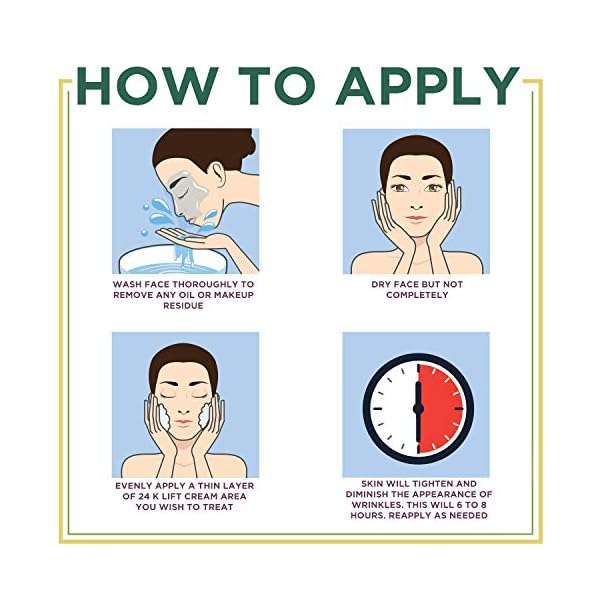 HOW TO APPLY

WASH FACE THOROUGHLY TO REMOVE ANY OIL OR MAKEUP RESIDUE

DRY FACE BUT NOT COMPLETELY

EVENLY APPLY A THIN LAYER OF 24 K LIFT CREAM AREA YOU WISH TO TREAT

SKIN WILL TIGHTEN AND DIMINISH THE APPEARANCE OF WRINKLES. THIS WILL 6 TO 8 HOURS. REAPPLY AS NEEDED