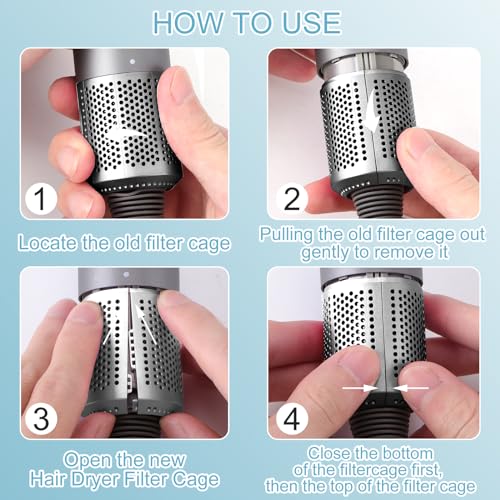 HOW TO USE

1

Locate the old filter cage

2

Pulling the old filter cage out gently to remove it

3

Open the new Hair Dryer Filter Cage

4

Close the bottom of the filtercage first, then the top of the filter cage