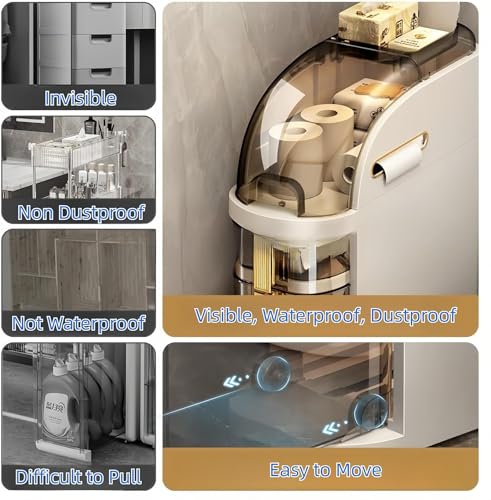 Invisible

Non Dustproof

Not Waterproof

Difficult to Pull

Visible, Waterproof, Dustproof

Easy to Move