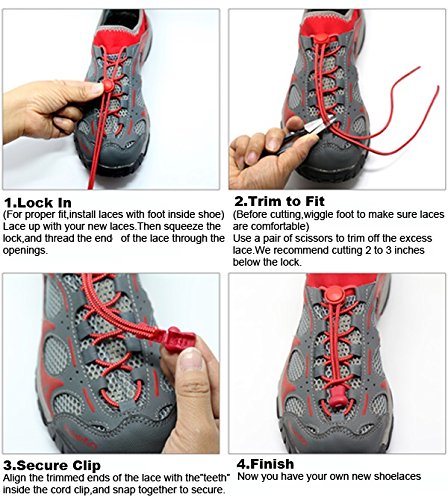 1.Lock In
(For proper fit,install laces with foot inside shoe)
Lace up with your new laces.Then squeeze the lock,and thread the end of the lace through the openings.

2.Trim to Fit
(Before cutting,wiggle foot to make sure laces are comfortable)
Use a pair of scissors to trim off the excess lace.We recommend cutting 2 to 3 inches below the lock.

3.Secure Clip
Align the trimmed ends of the lace with the"teeth" inside the cord clip,and snap together to secure.

4.Finish
Now you have your own new shoelaces