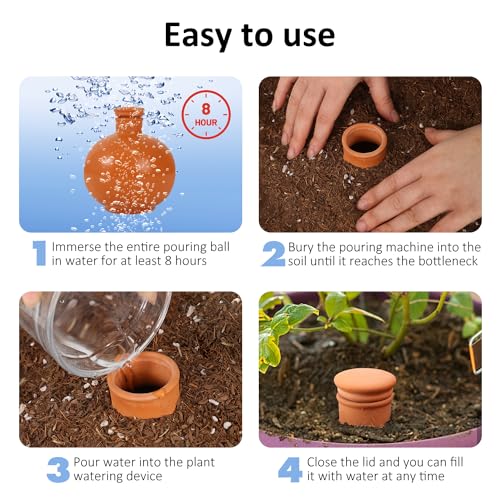 Easy to use

8
HOUR

1 Immerse the entire pouring ball in water for at least 8 hours

2 Bury the pouring machine into the soil until it reaches the bottleneck

3 Pour water into the plant watering device

4 Close the lid and you can fill it with water at any time