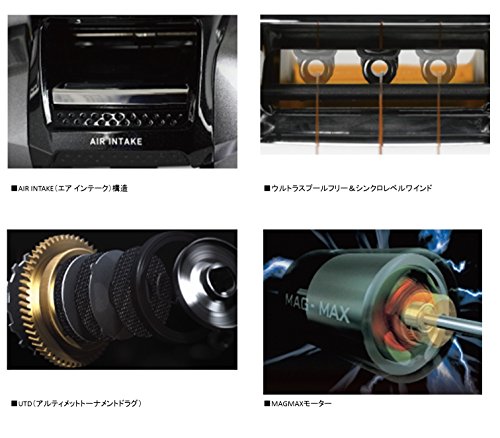 AIR INTAKE

■AIR INTAKE（エア インテーク）構造

■ウルトラスプールフリー＆シンクロレベルワインド

MAG-MAX

■UTD（アルティメットトーナメントドラグ）

■MAGMAXモーター