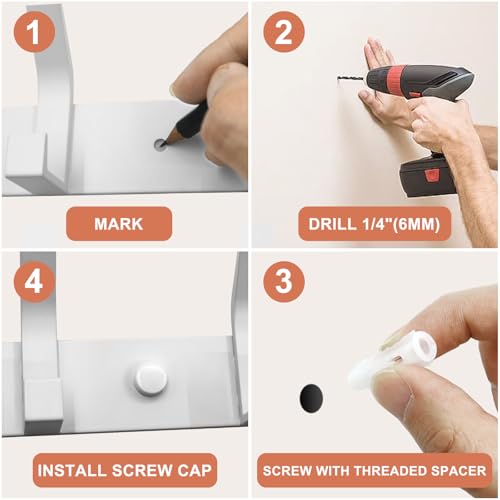 1

MARK

2

DRILL 1/4"(6MM)

4

INSTALL SCREW CAP

3

SCREW WITH THREADED SPACER