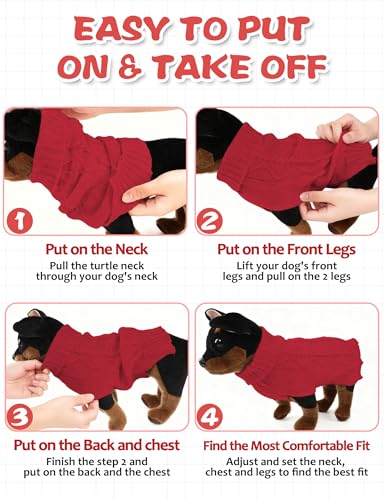 EASY TO PUT ON & TAKE OFF

1

Put on the Neck

Pull the turtle neck through your dog's neck

2

Put on the Front Legs

Lift your dog's front legs and pull on the 2 legs

3

Put on the Back and chest

Finish the step 2 and put on the back and the chest

4

Find the Most Comfortable Fit

Adjust and set the neck, chest and legs to find the best fit