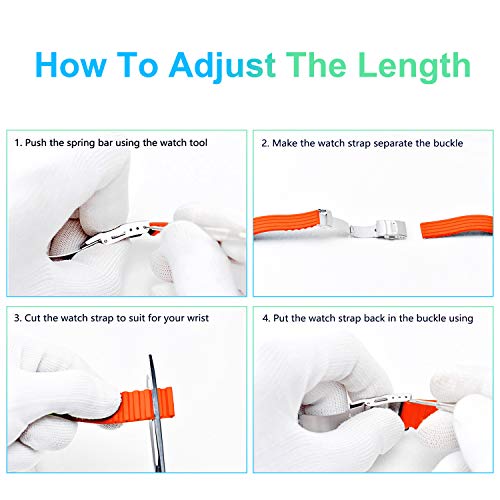 How To Adjust The Length

1. Push the spring bar using the watch tool

2. Make the watch strap separate the buckle

3. Cut the watch strap to suit for your wrist

4. Put the watch strap back in the buckle using