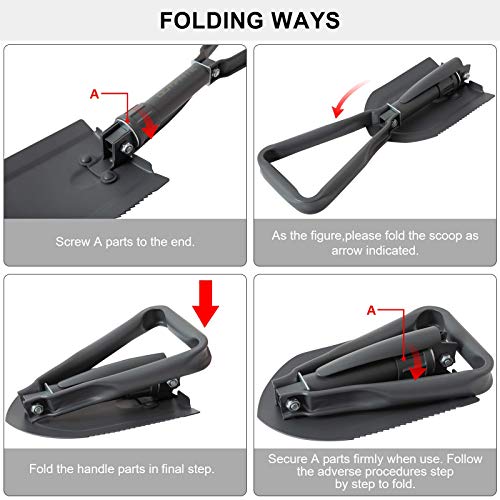 FOLDING WAYS

A

Screw A parts to the end.

As the figure,please fold the scoop as arrow indicated.

Fold the handle parts in final step.

A

Secure A parts firmly when use. Follow the adverse procedures step by step to fold.